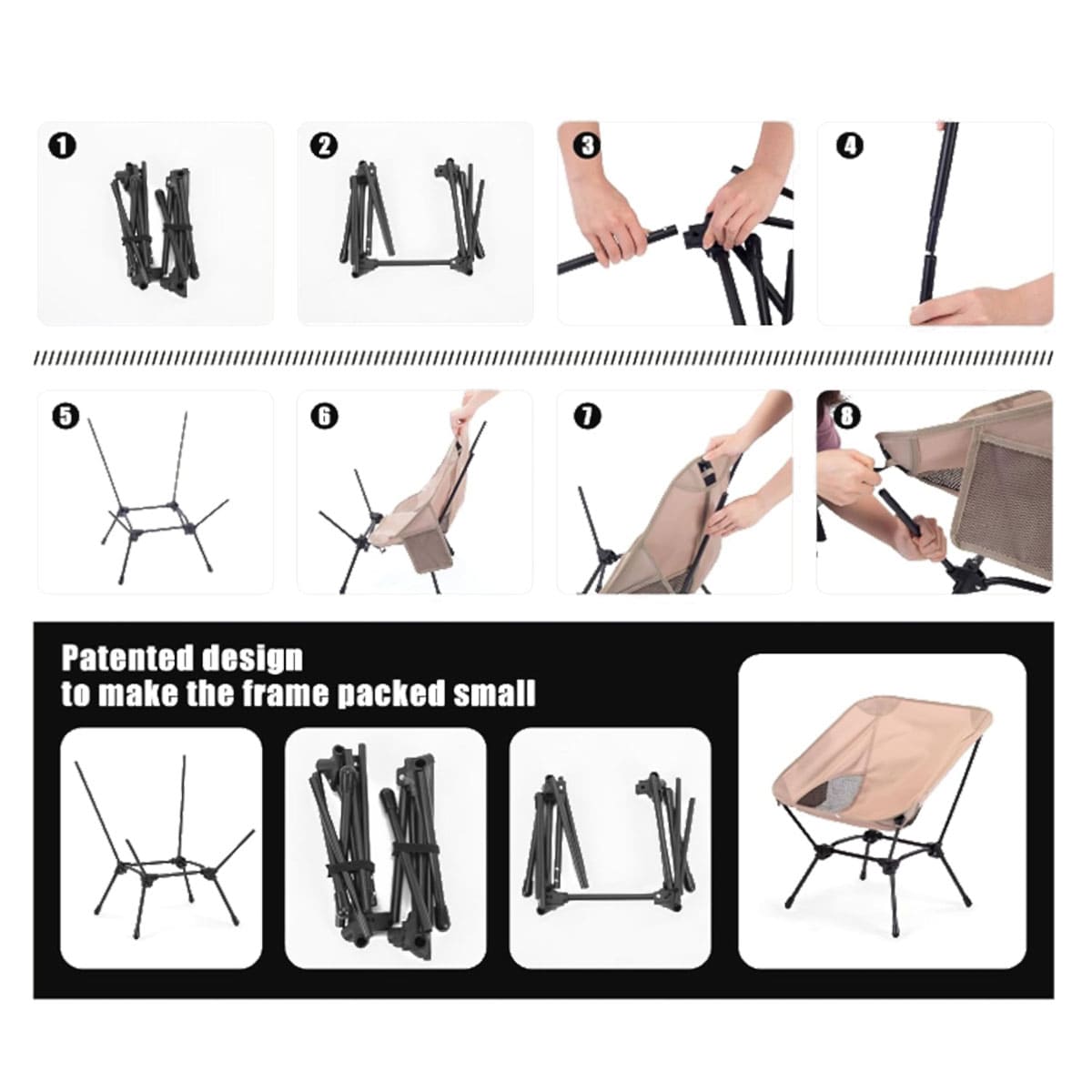 1

2

3

4

5

6

7

8

Patented design
to make the frame packed small