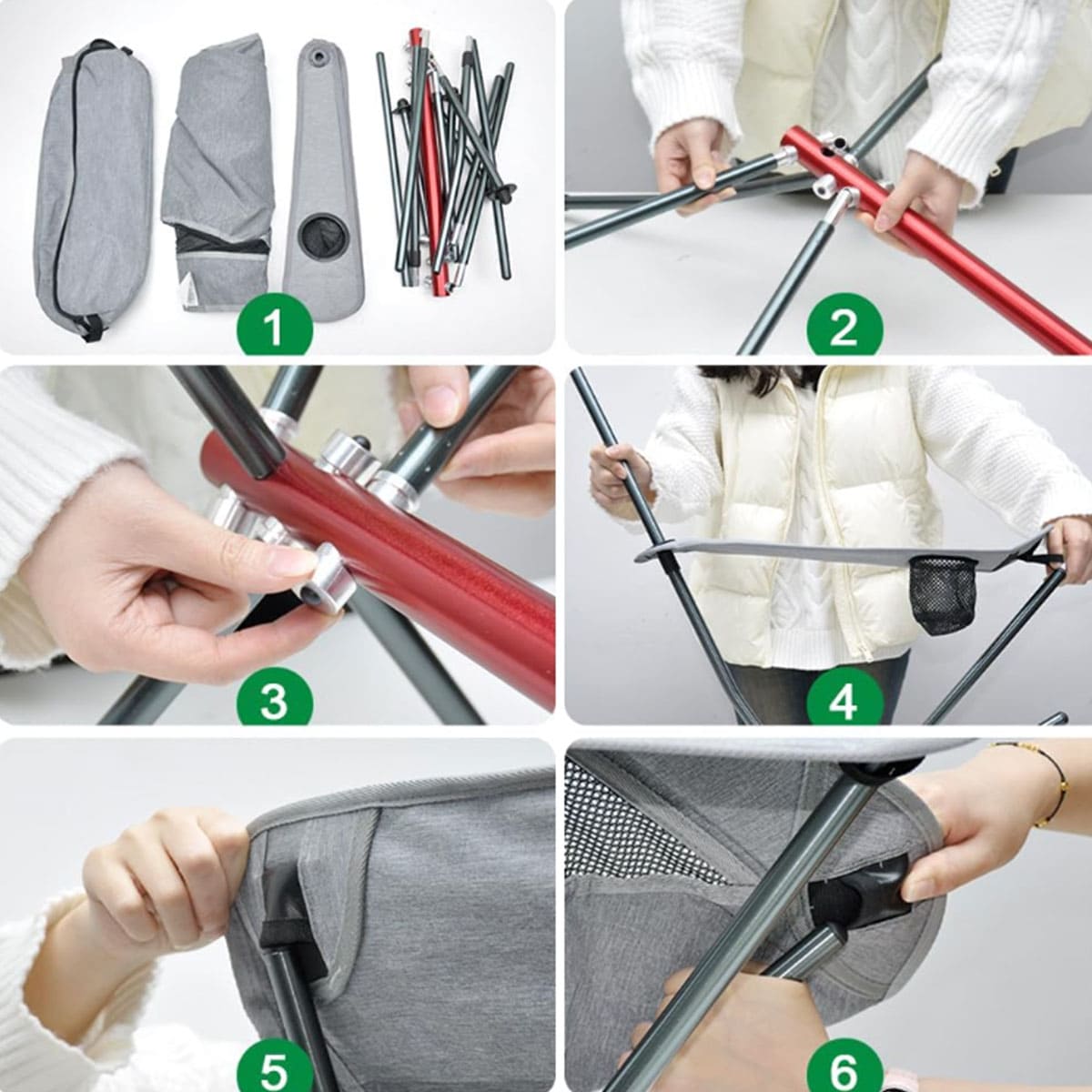 1

2

3

4

5

6