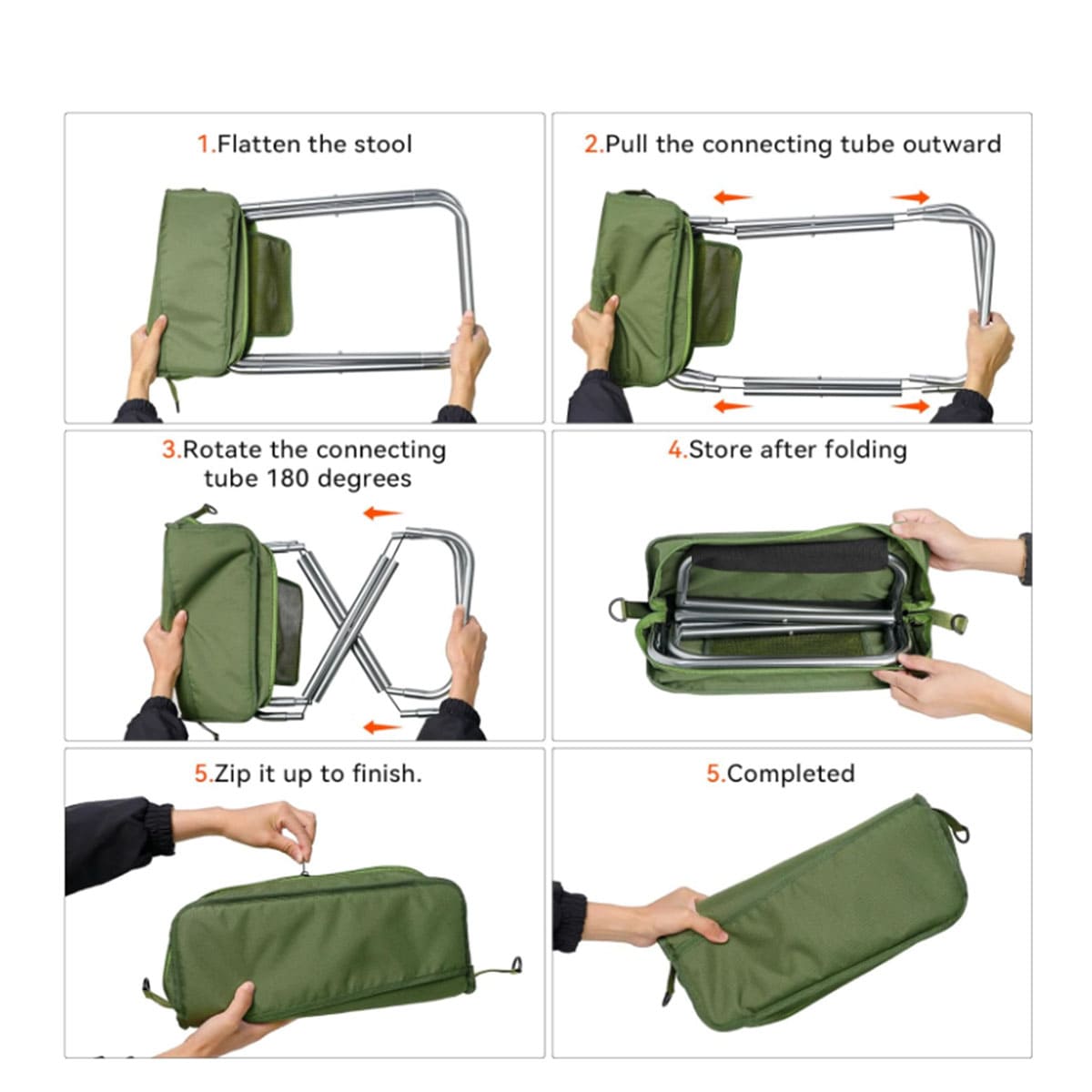 1.Flatten the stool

2.Pull the connecting tube outward

3.Rotate the connecting tube 180 degrees

4.Store after folding

5.Zip it up to finish.

5.Completed