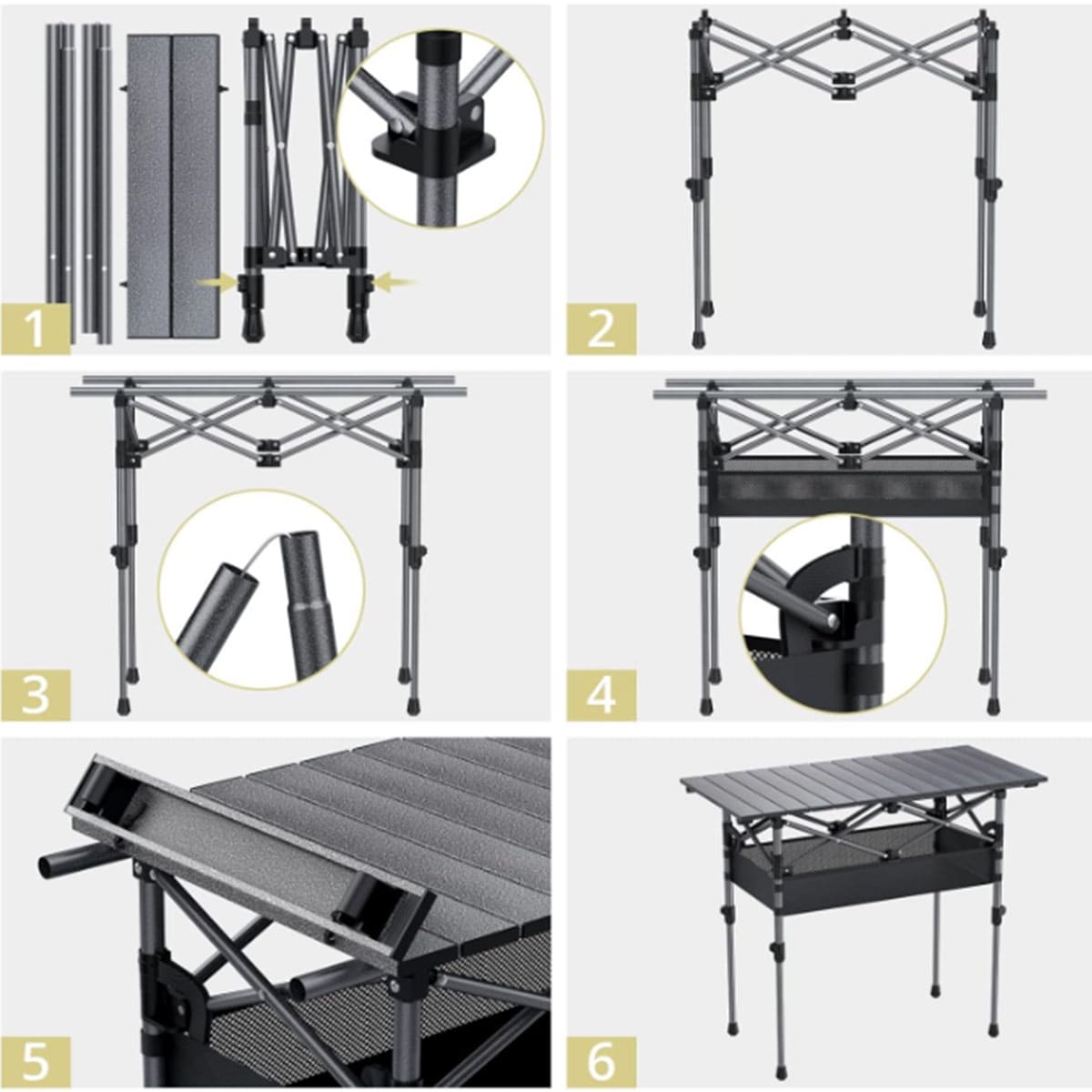 1

2

3

4

5

6