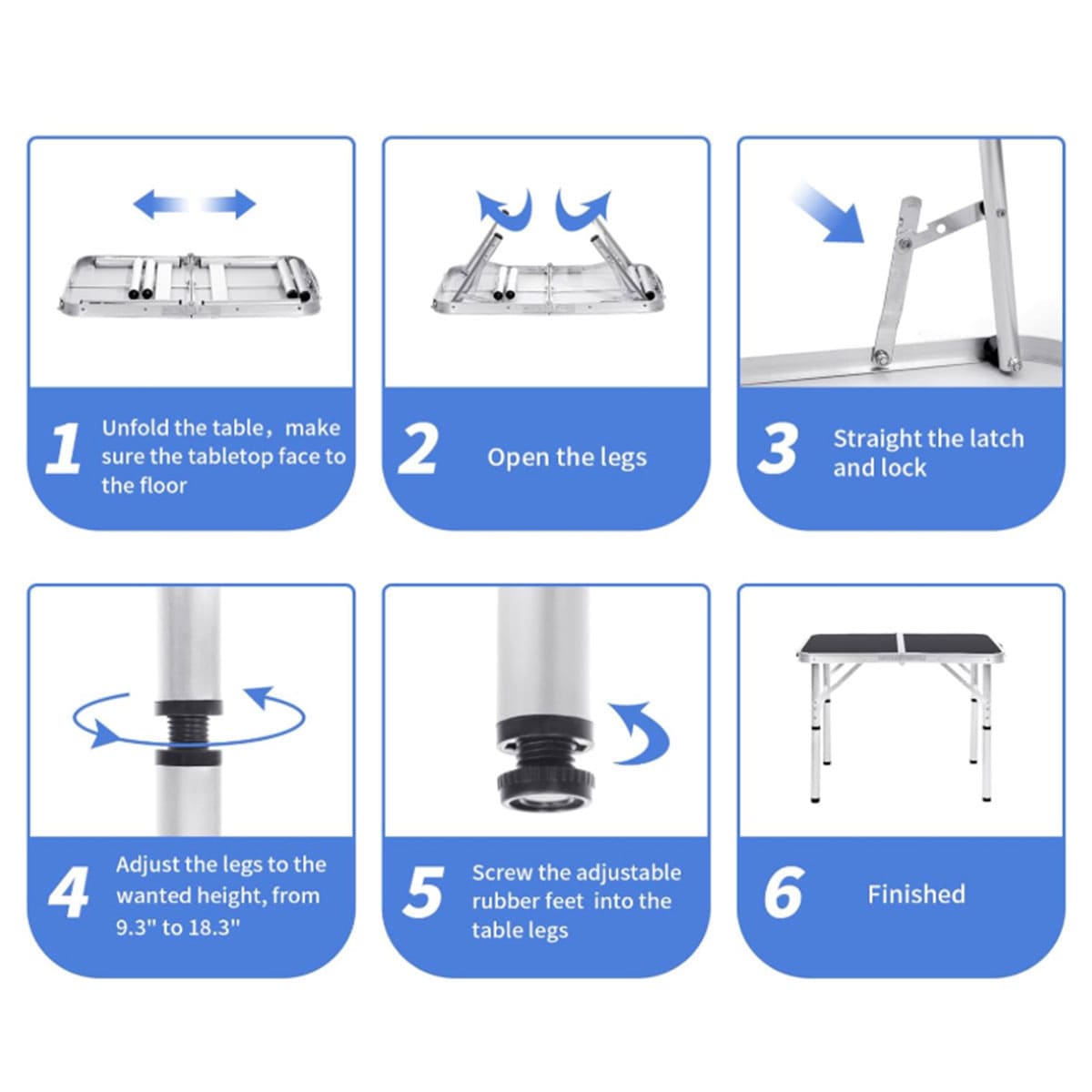 1 Unfold the table，make sure the tabletop face to the floor

2 Open the legs

3 Straight the latch and lock

4 Adjust the legs to the wanted height, from 9.3" to 18.3"

5 Screw the adjustable rubber feet into the table legs

6 Finished