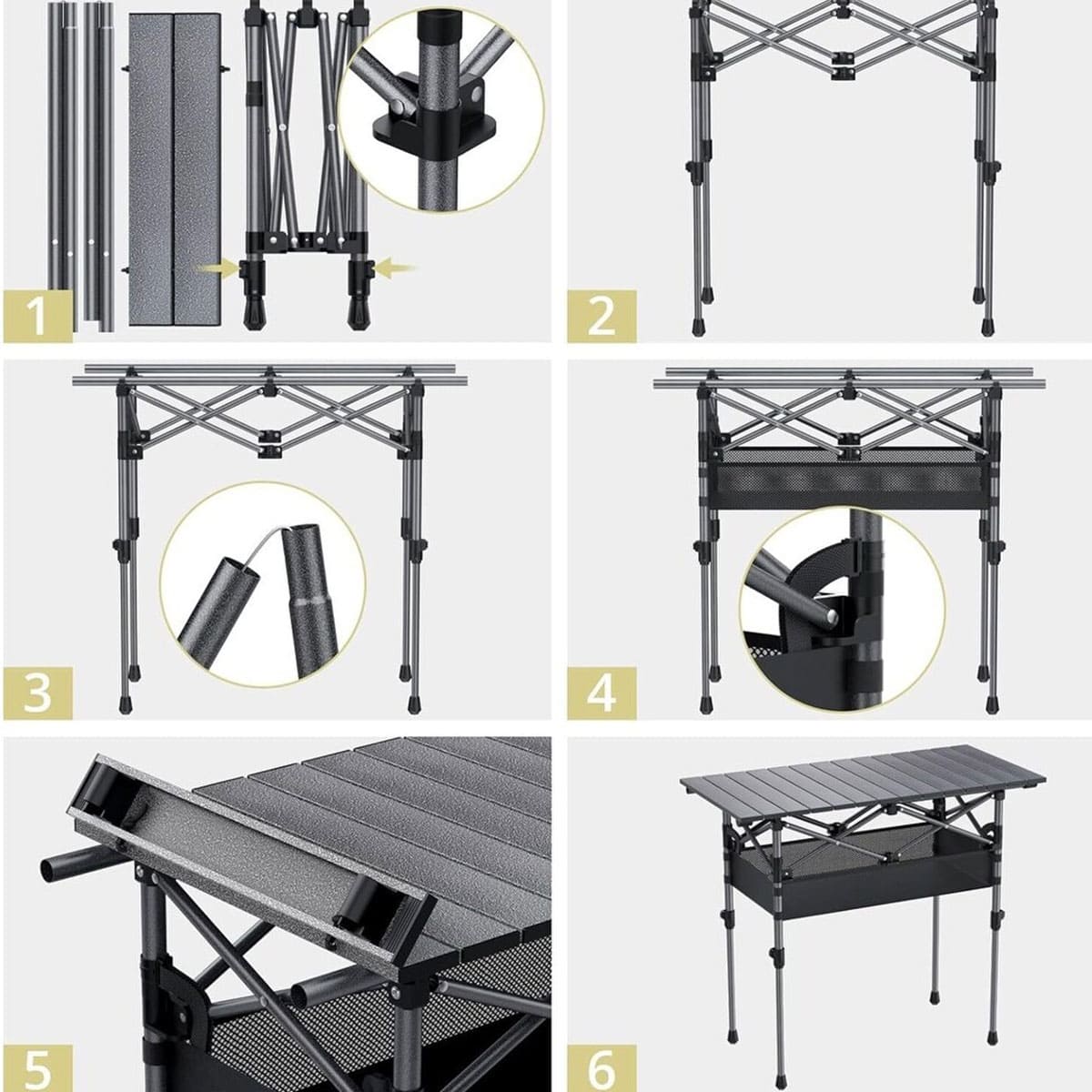 1

2

3

4

5

6