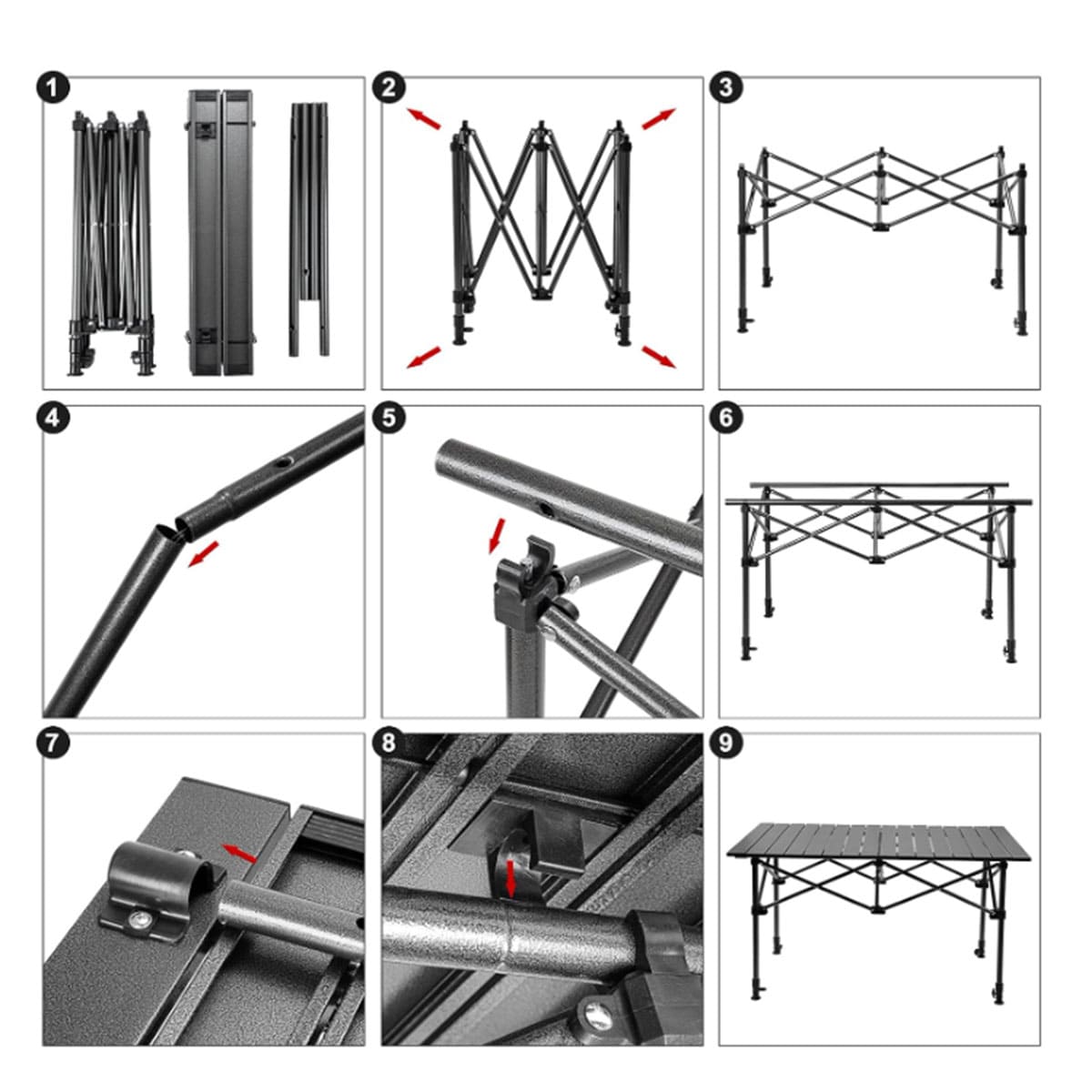 1
2
3
4
5
6
7
8
9