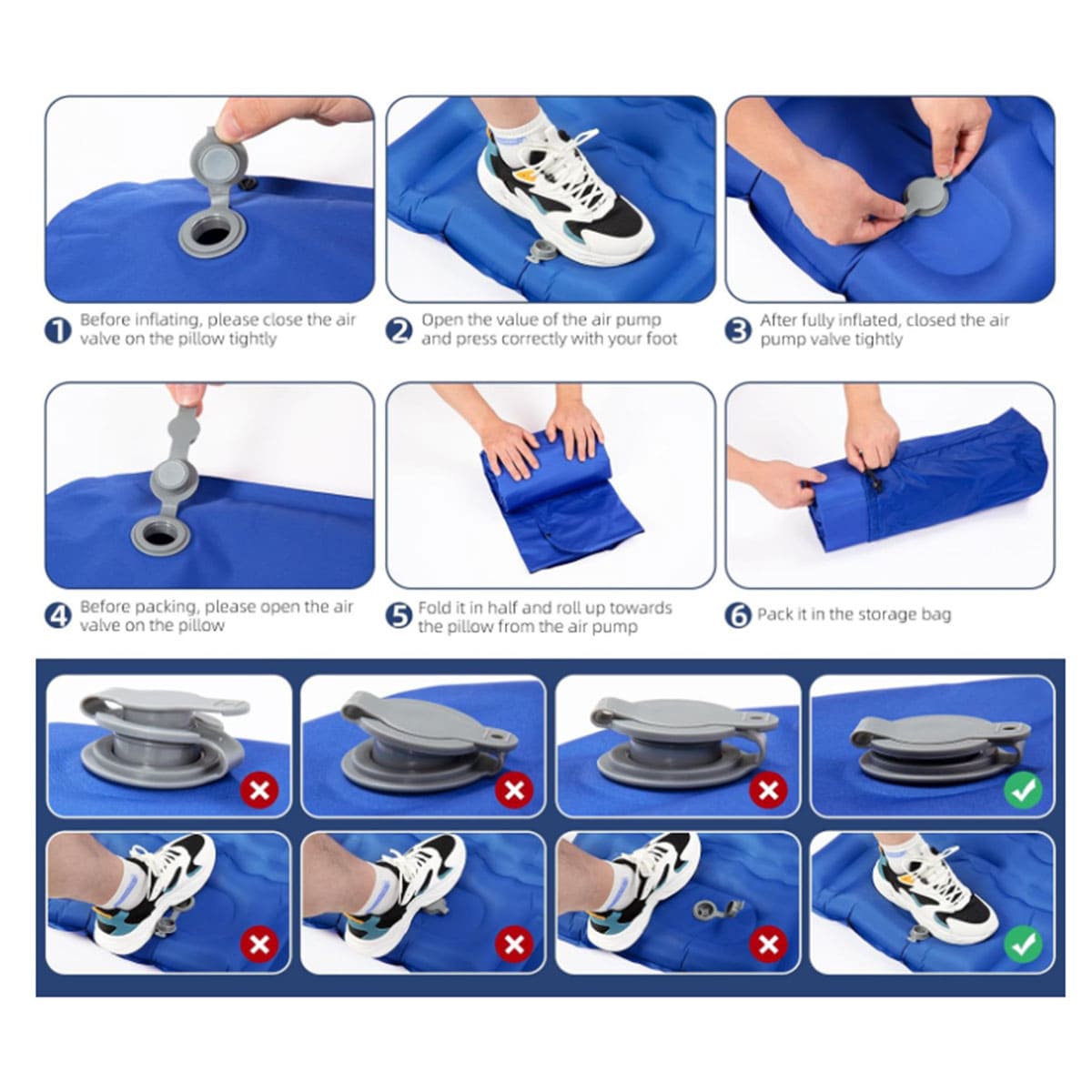 1 Before inflating, please close the air valve on the pillow tightly

2 Open the value of the air pump and press correctly with your foot

3 After fully inflated, closed the air pump valve tightly

4 Before packing, please open the air valve on the pillow

5 Fold it in half and roll up towards the pillow from the air pump

6 Pack it in the storage bag