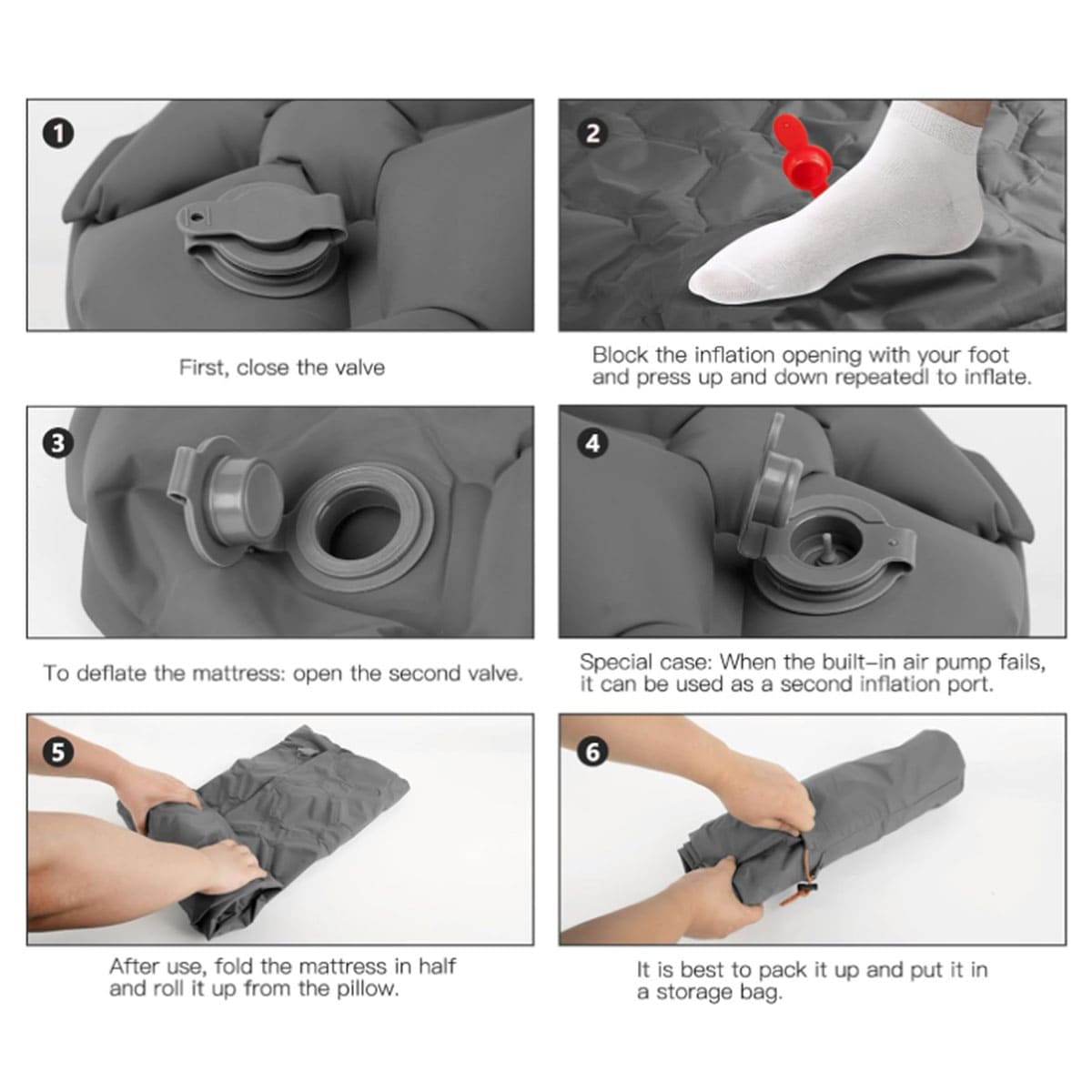 1

First, close the valve

2

Block the inflation opening with your foot and press up and down repeatedl to inflate.

3

To deflate the mattress: open the second valve.

4

Special case: When the built-in air pump fails, it can be used as a second inflation port.

5

After use, fold the mattress in half and roll it up from the pillow.

6

It is best to pack it up and put it in a storage bag.